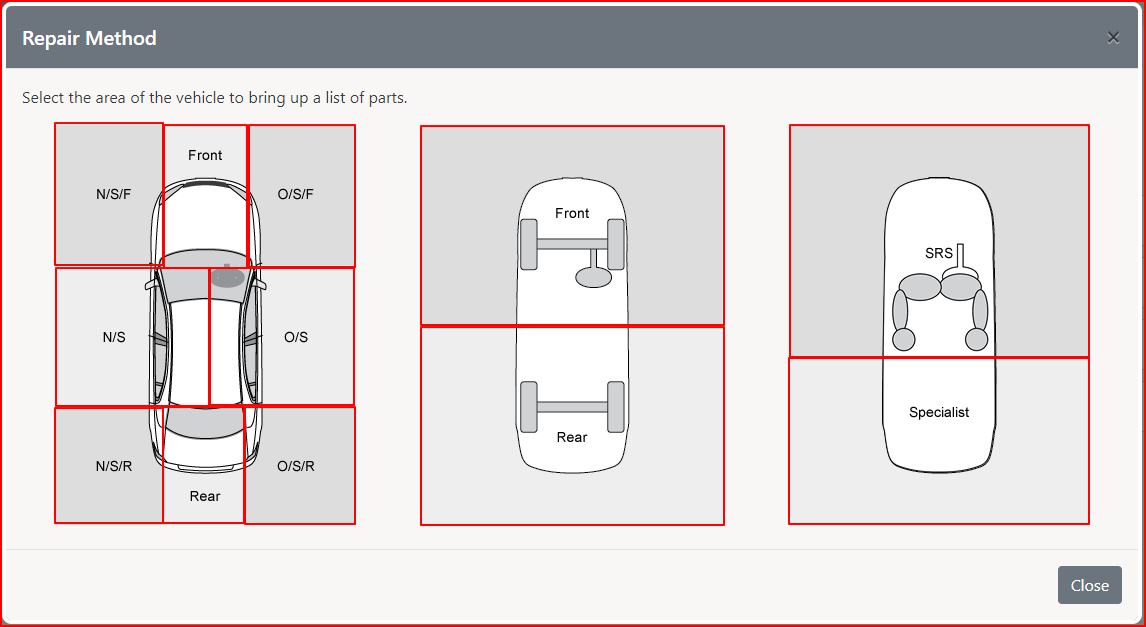 Repair Method ×

Select the area of the vehicle to bring up a list of parts.

N/S/F
Front
O/S/F
N/S
O/S
N/S/R
Rear
O/S/R

Front
Rear

SRS
Specialist

Close