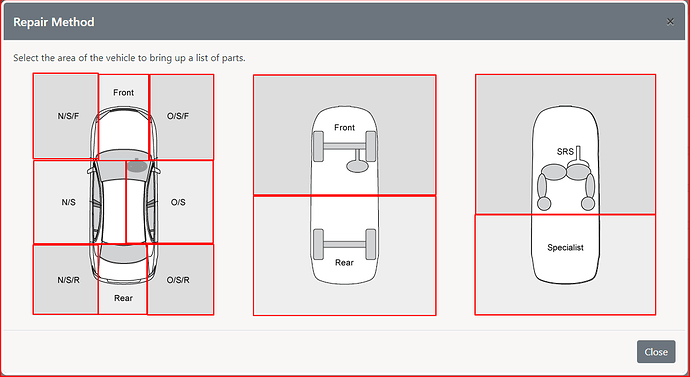 Repair Method

×

Select the area of the vehicle to bring up a list of parts.

N/S/F

Front

O/S/F

N/S

O/S

N/S/R

Rear

O/S/R

Front

Rear

SRS

Specialist

Close